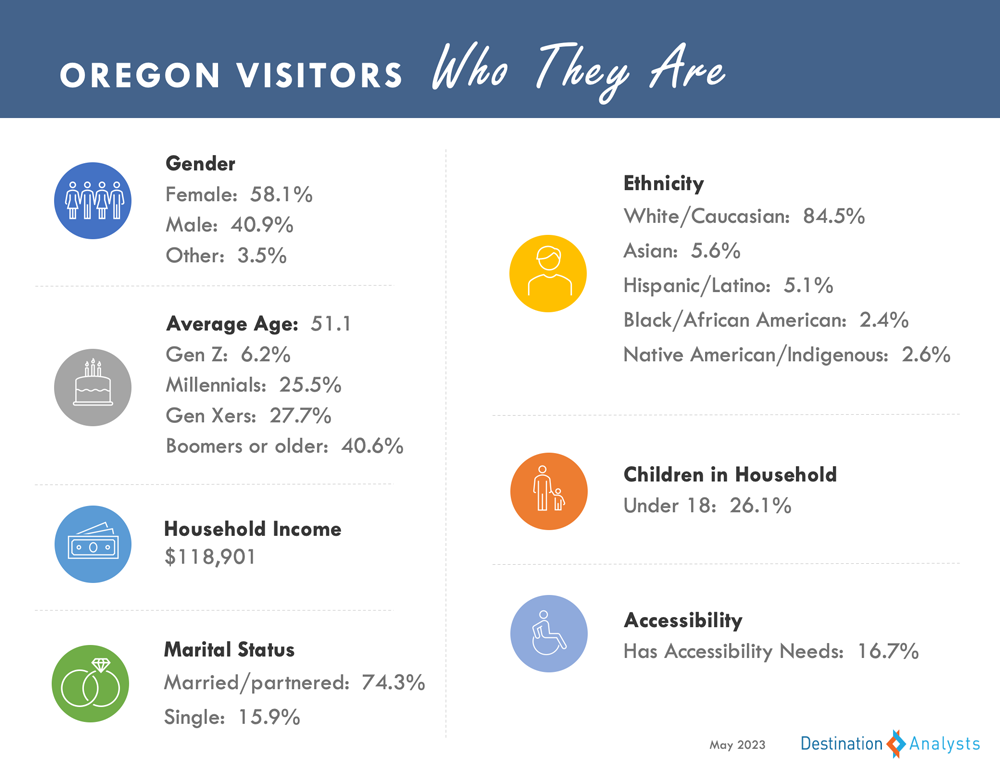 OREGON VISITORS Who They Are

Gender
Female: 58.1%
Male: 40.9%
Other: 3.5%

Average Age: 51.1
Gen Z: 6.2%
Millennials: 25.5%
Gen Xers: 27.7%
Boomers or older: 40.6%

Household Income
$118,901

Marital Status
Married/partnered: 74.3%
Single: 15.9%

Ethnicity
White/Caucasian: 84.5%
Asian: 5.6%
Hispanic/Latino: 5.1%
Black/African American: 2.4%
Native American/Indigenous: 2.6%

Children in Household
Under 18: 26.1%

Accessibility
Has Accessibility Needs: 16.7%

May 2023

Destination Analysts